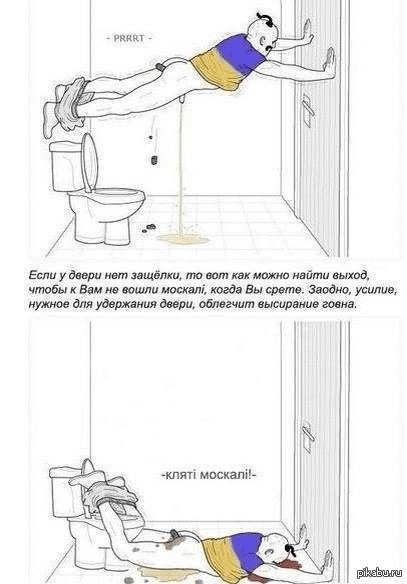 - PRRRT -

Если у двери нет защёлки, то вот как можно найти выход, чтобы к Вам не вошли москалі, когда Вы срете. Заодно, усилие, нужное для удержания двери, облегчит высирание говна.

-кляті москалі!-

pikabu.ru